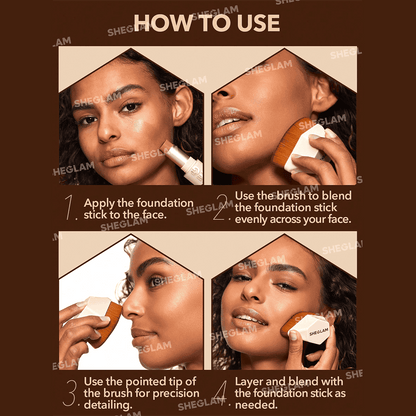 HOW TO USE

1. Apply the foundation stick to the face.

2. Use the brush to blend the foundation stick evenly across your face.

3. Use the pointed tip of the brush for precision detailing.

4. Layer and blend with the foundation stick as needed.

SHEGLAM